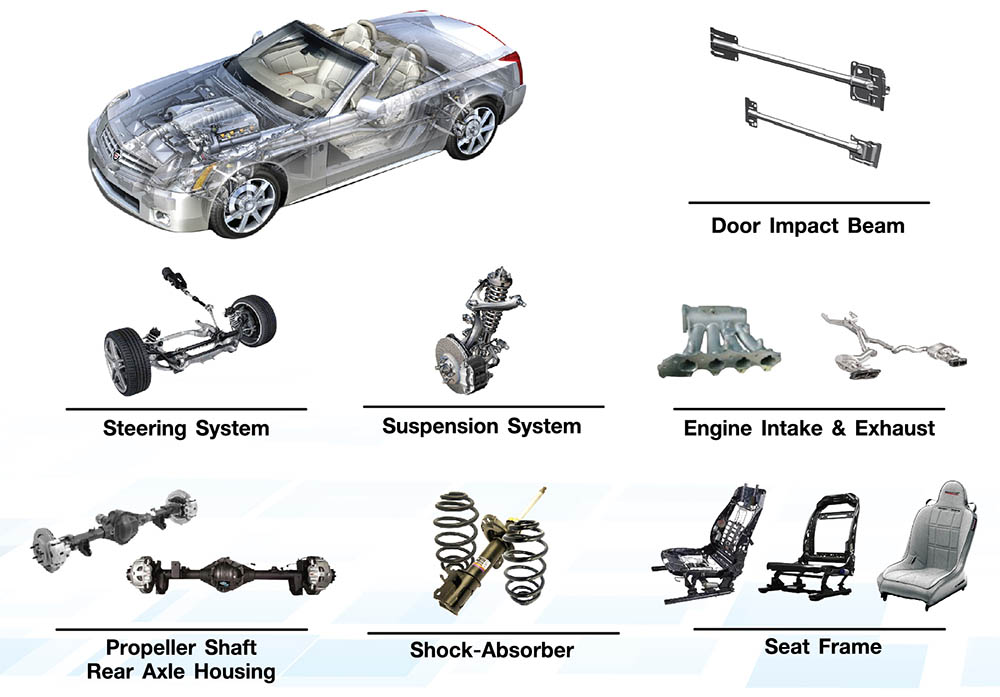 Door Impact Beam

Steering System

Suspension System

Engine Intake & Exhaust

Propeller Shaft
Rear Axle Housing

Shock-Absorber

Seat Frame